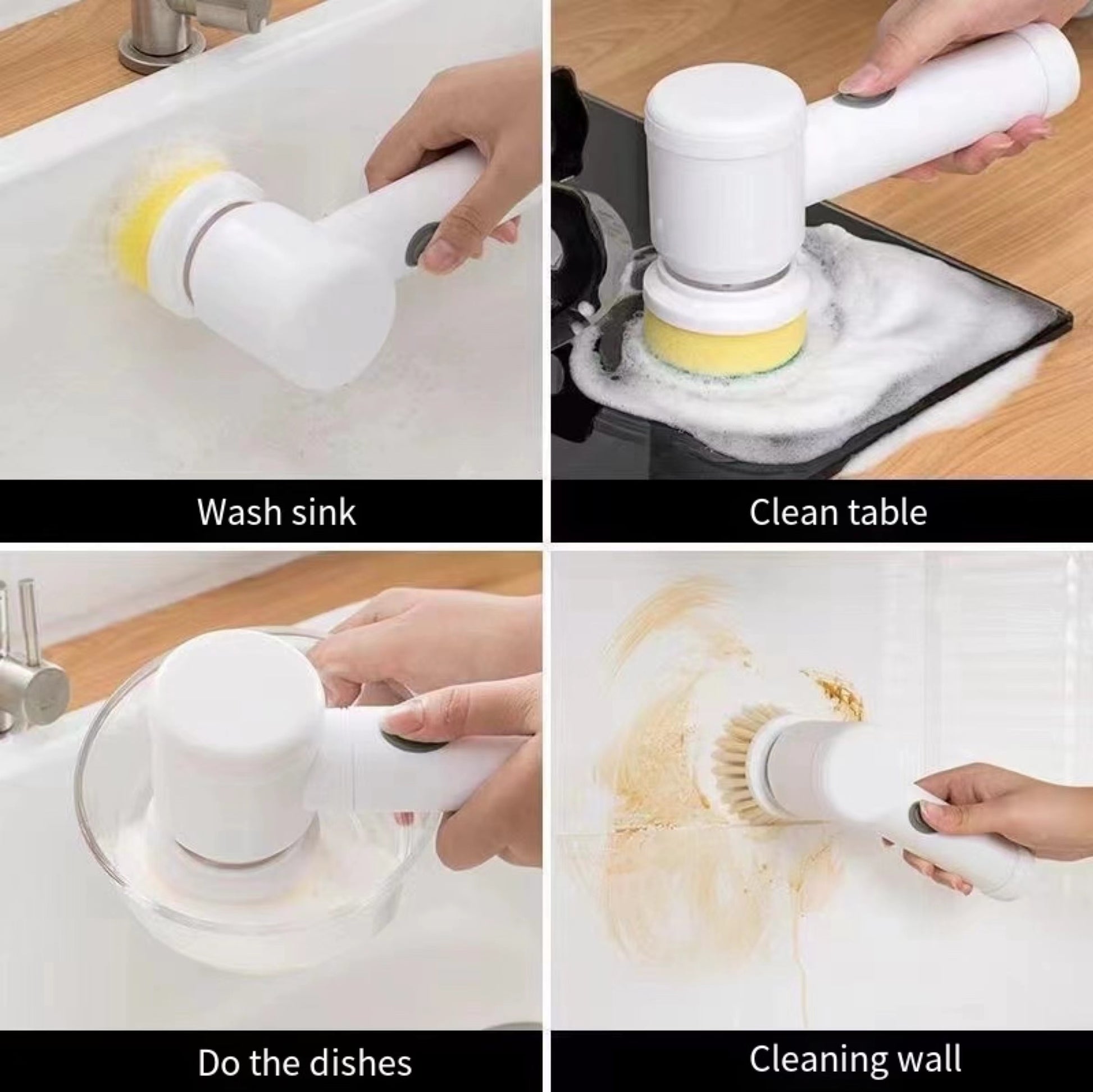 Wash sink

Clean table

Do the dishes

Cleaning wall