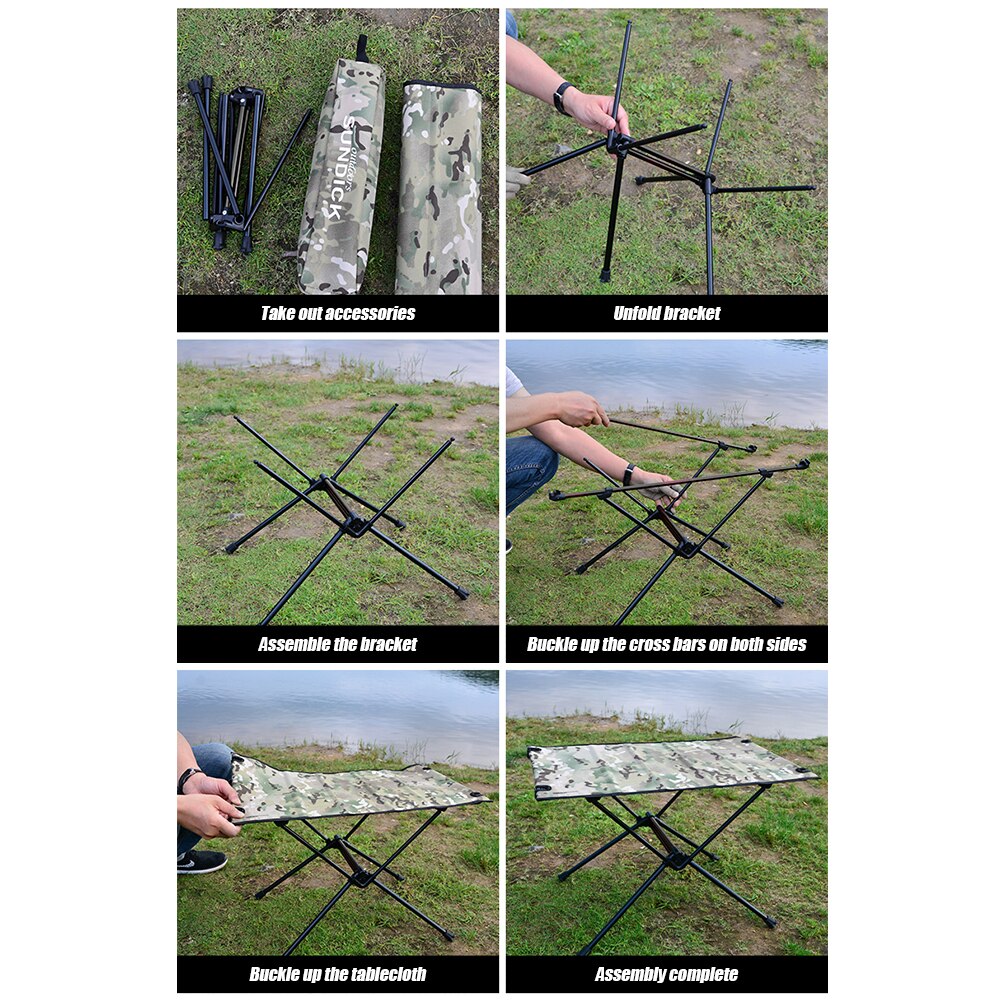 SUNDICK outdoors

Take out accessories

Unfold bracket

Assemble the bracket

Buckle up the cross bars on both sides

Buckle up the tablecloth

Assembly complete