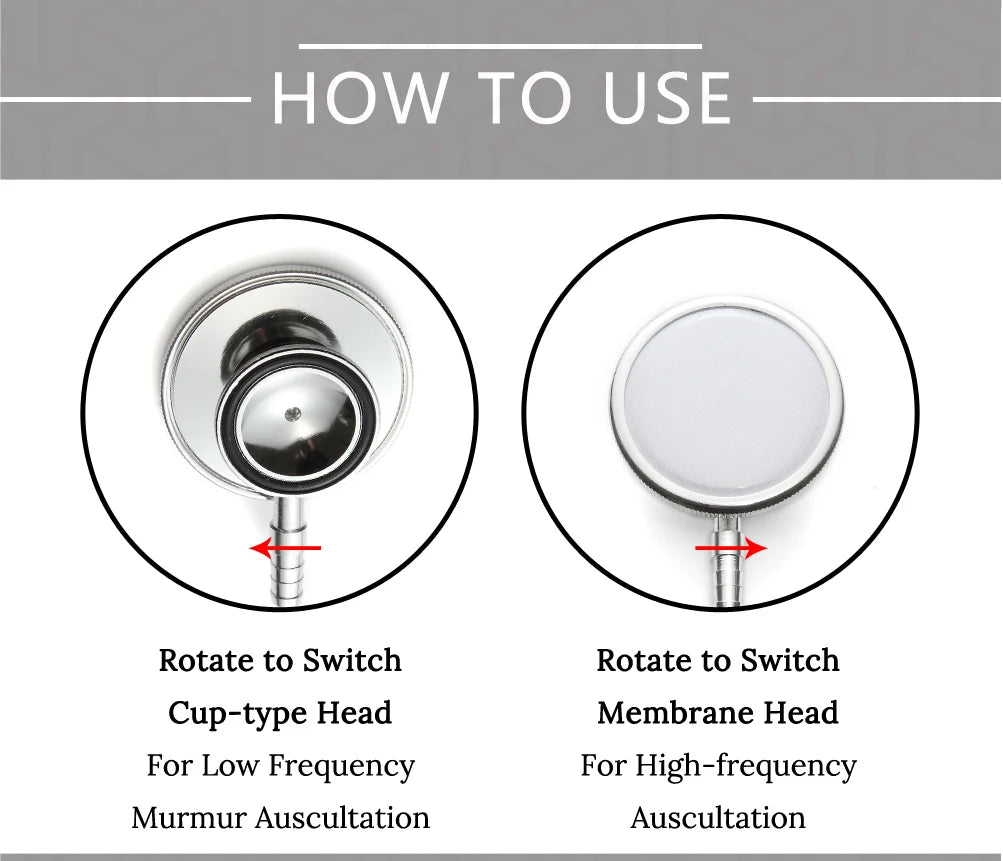 HOW TO USE

Rotate to Switch
Cup-type Head
For Low Frequency
Murmur Auscultation

Rotate to Switch
Membrane Head
For High-frequency
Auscultation